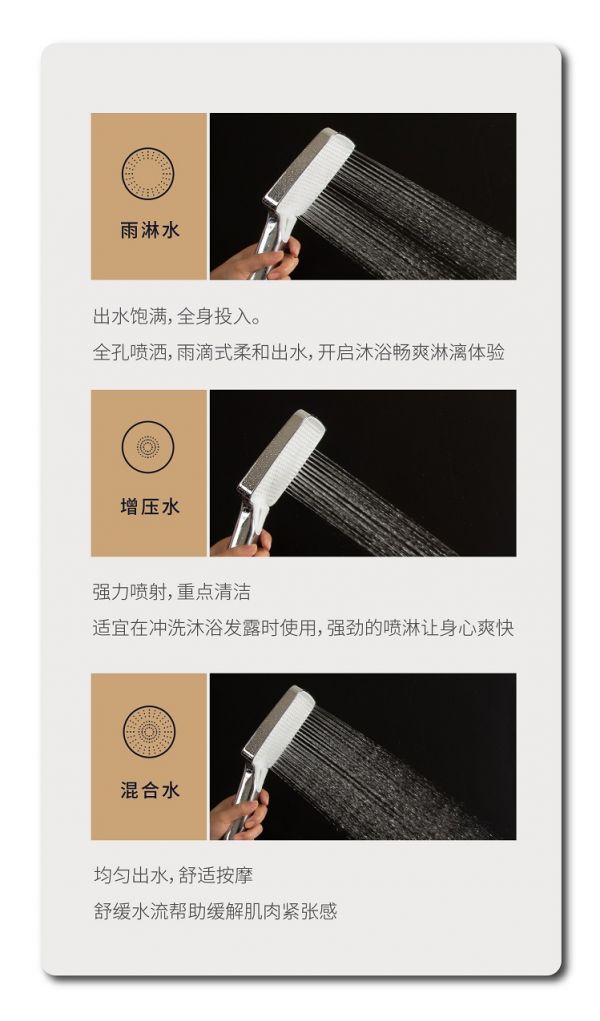 雨淋水

出水饱满，全身投入。

全孔喷洒，雨滴式柔和出水，开启沐浴畅爽淋漓体验

增压水

强力喷射，重点清洁

适宜在冲洗沐浴发露时使用，强劲的喷淋让身心爽快

混合水

均匀出水，舒适按摩

舒缓水流帮助缓解肌肉紧张感