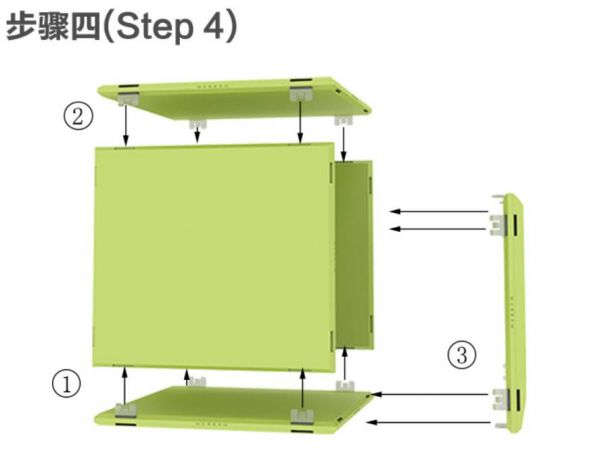 步骤四(Step 4)

②

③

①