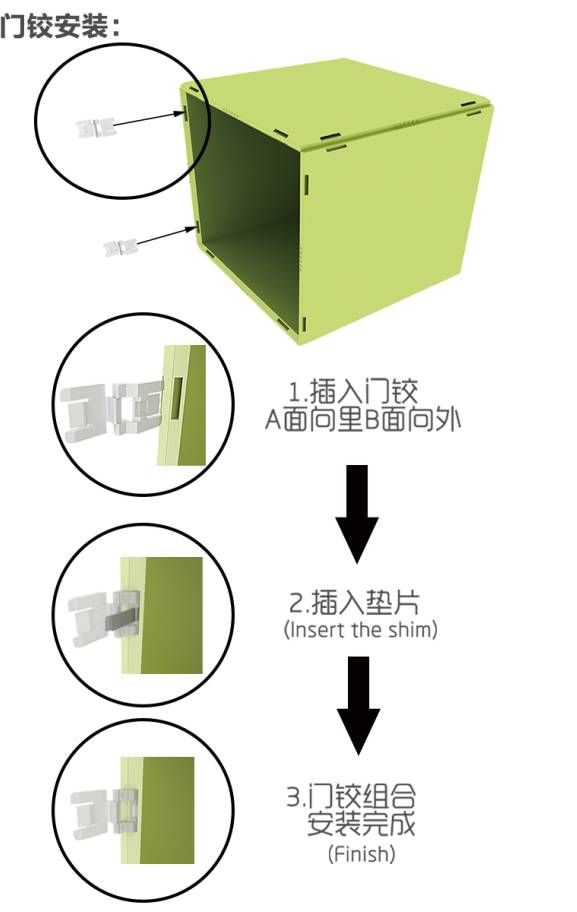 门铰安装：

1.插入门铰
A面向里B面向外

2.插入垫片
(Insert the shim)

3.门铰组合
安装完成
(Finish)