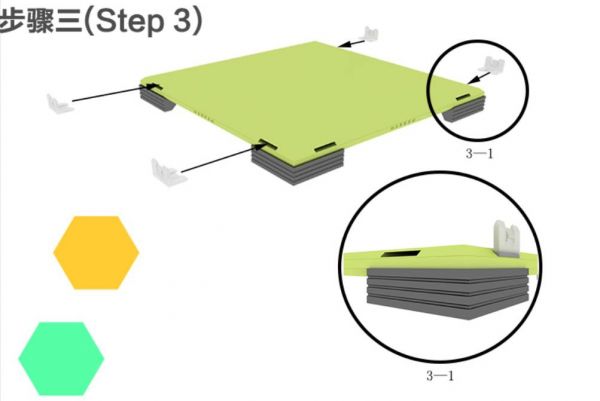 步骤三(Step 3)

3—1

3—1